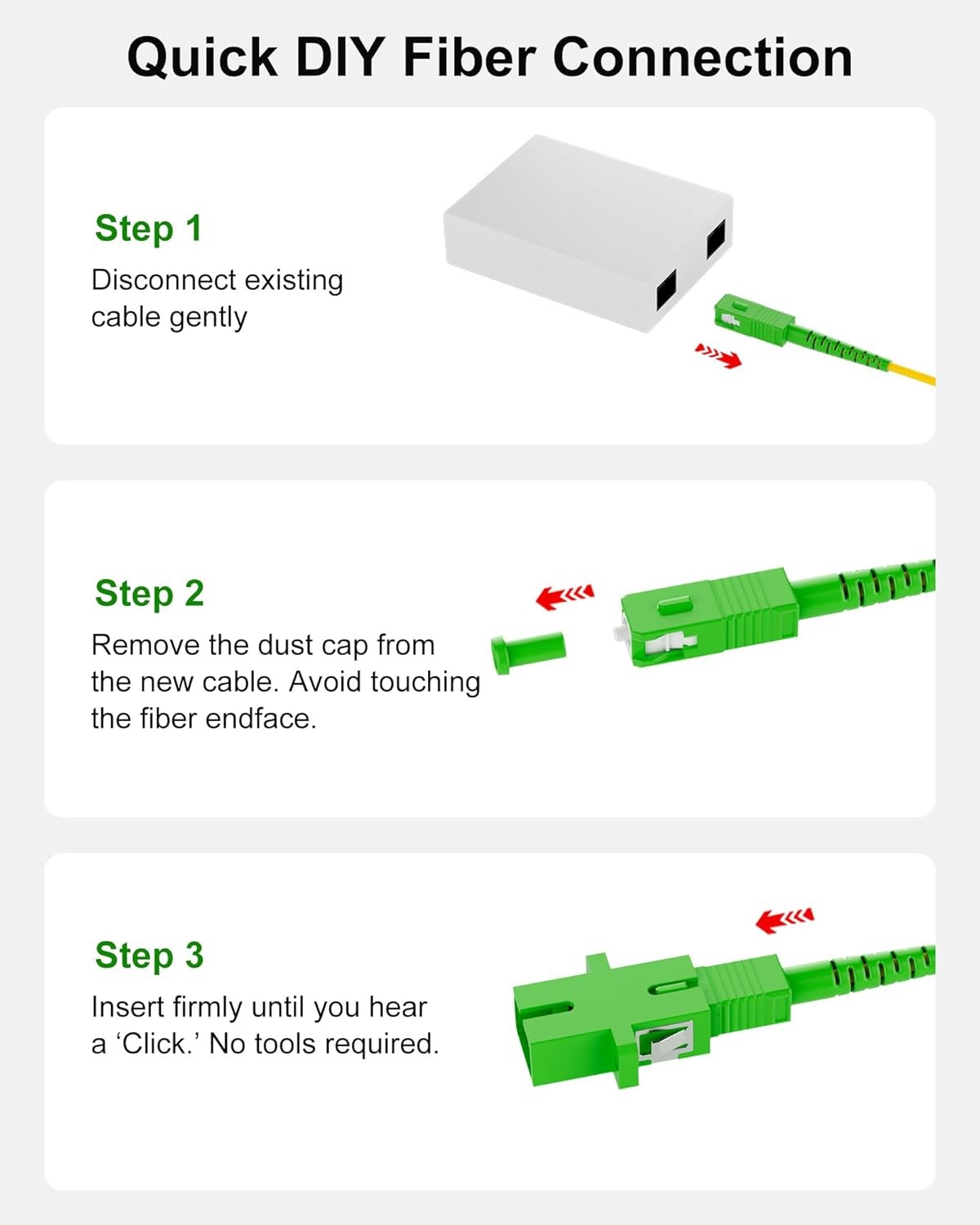 Quick DIY Fiber Connection

Step 1

Disconnect existing cable gently

Step 2

Remove the dust cap from the new cable. Avoid touching the fiber endface.

Step 3

Insert firmly until you hear a ‘Click.’ No tools required.