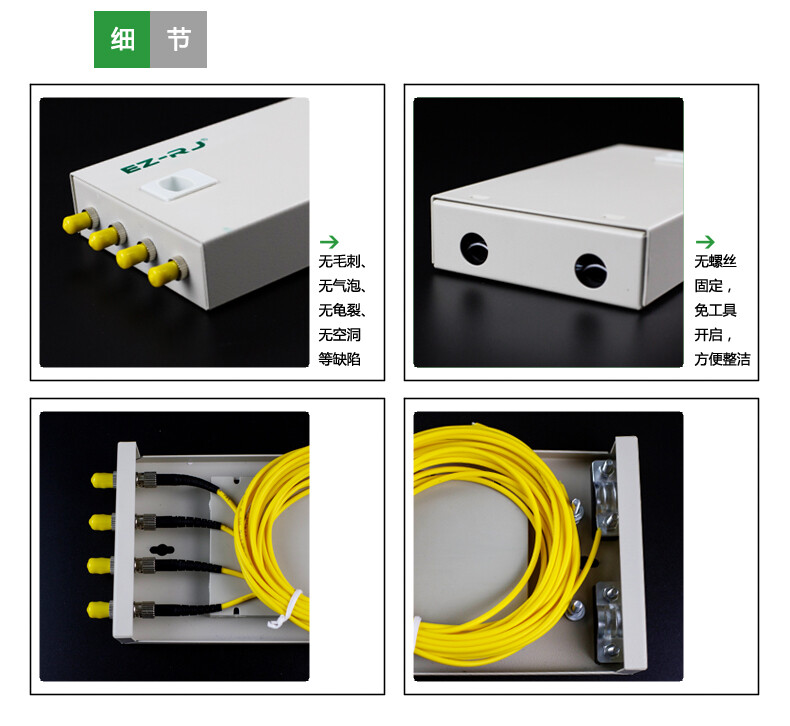 细 节

EZ-RJ

→
无毛刺、
无气泡、
无龟裂、
无空洞
等缺陷

→
无螺丝
固定，
免工具
开启，
方便整洁